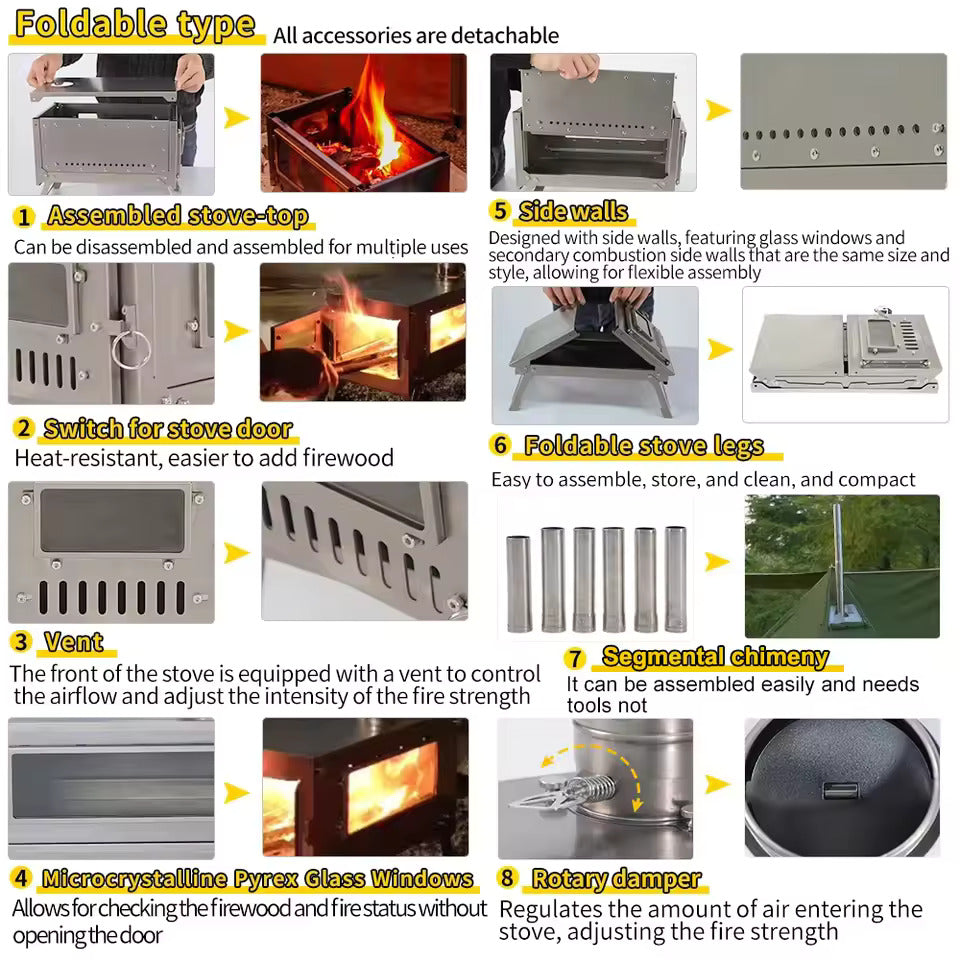 Foldable type All accessories are detachable

1 Assembled stove-top
Can be disassembled and assembled for multiple uses

2 Switch for stove door
Heat-resistant, easier to add firewood

3 Vent
The front of the stove is equipped with a vent to control the airflow and adjust the intensity of the fire strength

4 Microcrystalline Pyrex Glass Windows
Allows for checking the firewood and fire status without opening the door

5 Side walls
Designed with side walls, featuring glass windows and secondary combustion side walls that are the same size and style, allowing for flexible assembly

6 Foldable stove legs
Easy to assemble, store, and clean, and compact

7 Segmental chimeny
It can be assembled easily and needs tools not

8 Rotary damper
Regulates the amount of air entering the stove, adjusting the fire strength