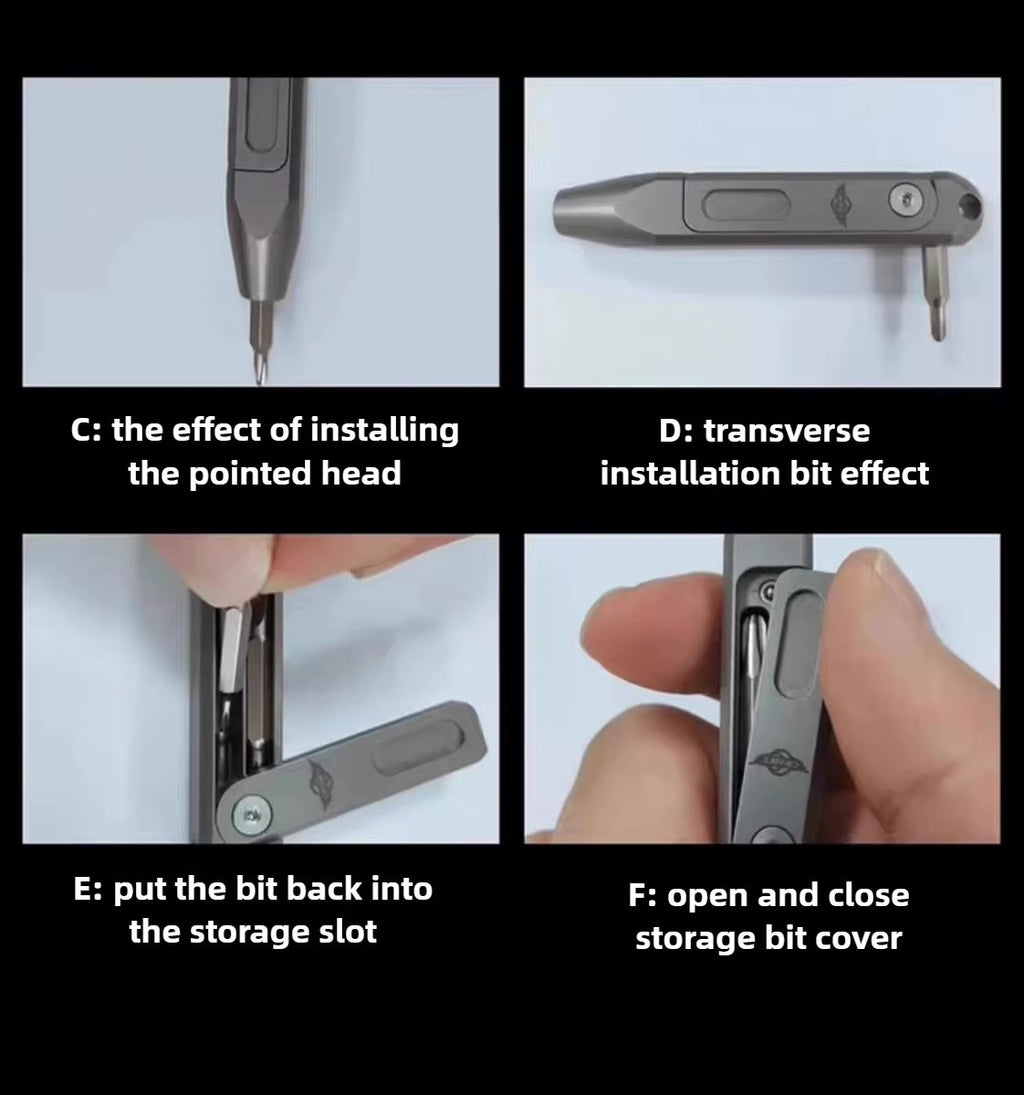 C: the effect of installing the pointed head

D: transverse installation bit effect

E: put the bit back into the storage slot

F: open and close storage bit cover